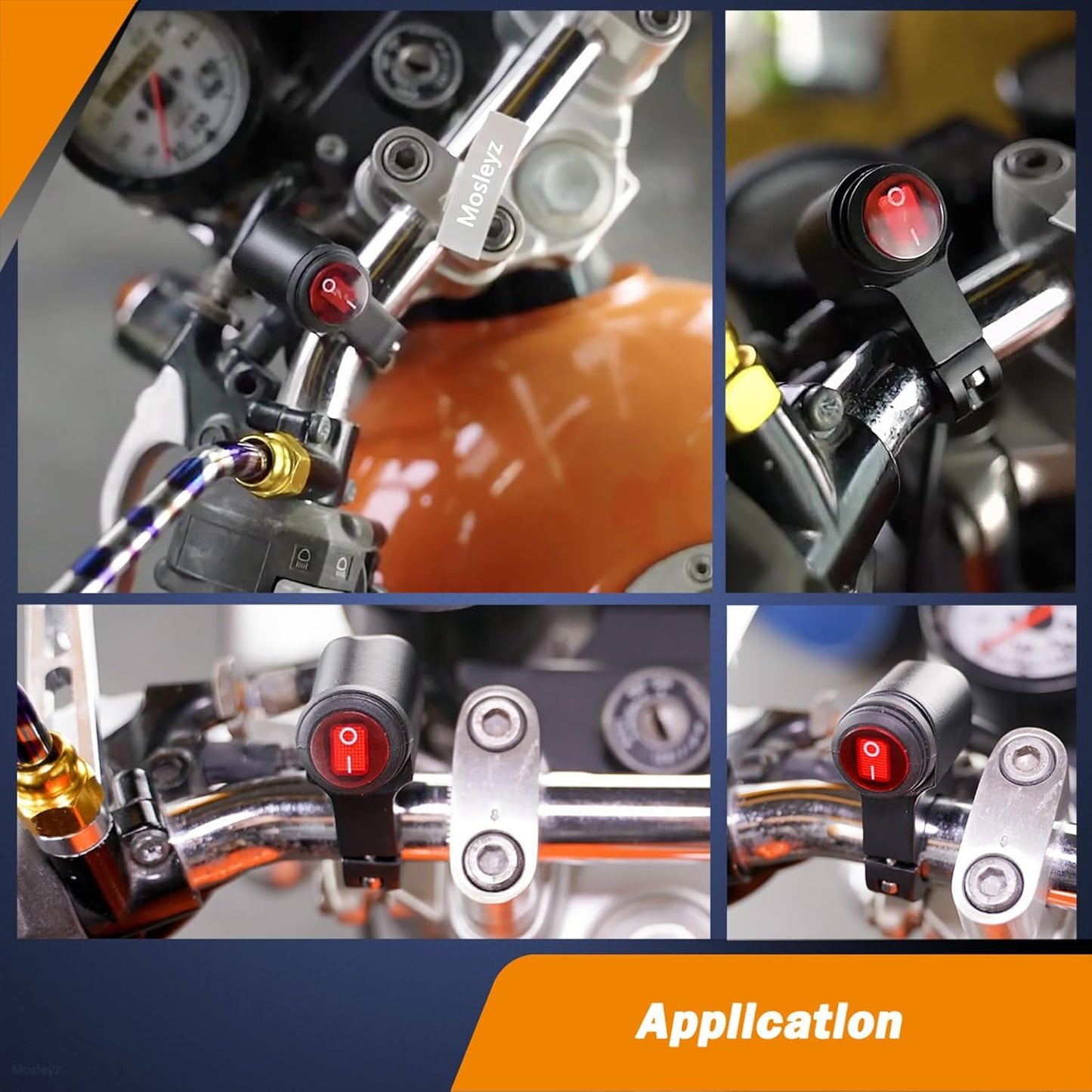 Mosleyz

Application

Mosleyz