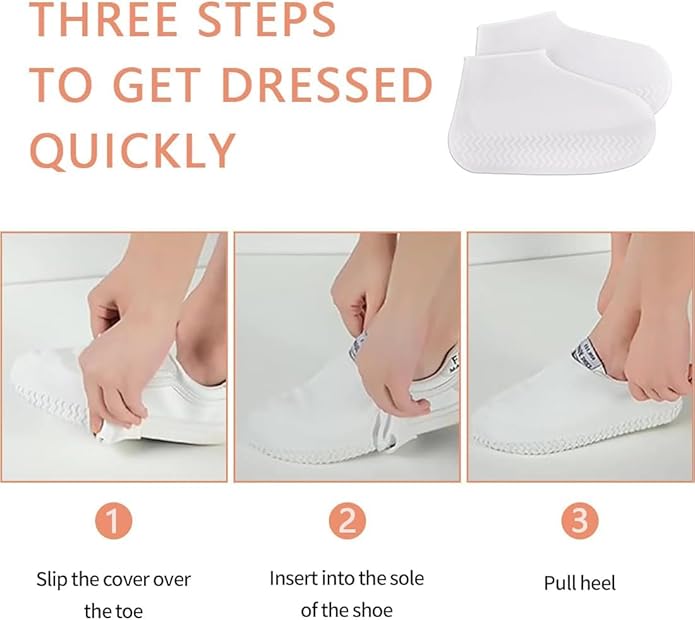 THREE STEPS TO GET DRESSED QUICKLY

1

Slip the cover over the toe

2

Insert into the sole of the shoe

3

Pull heel