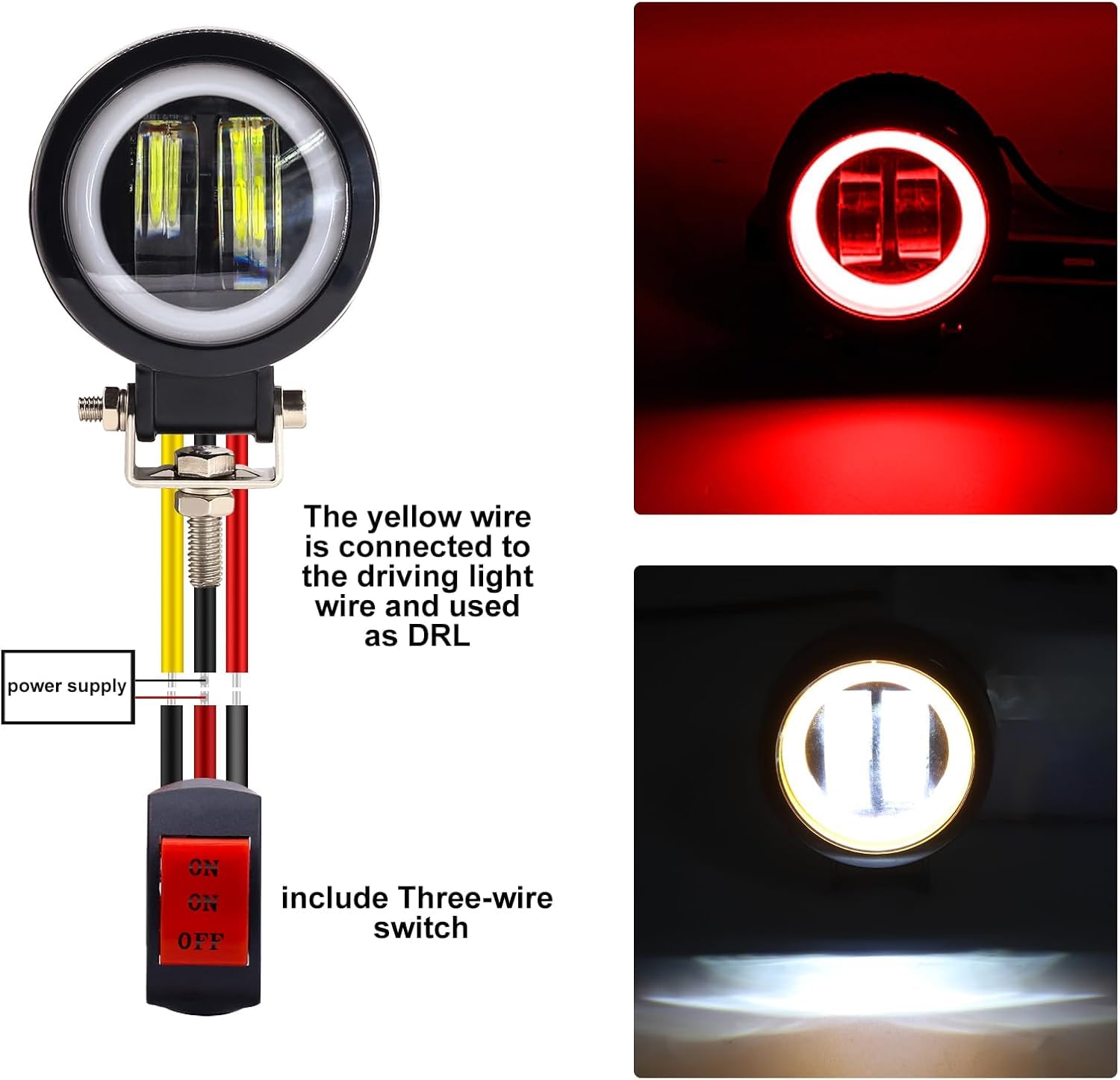 The yellow wire is connected to the driving light wire and used as DRL

power supply

ON
ON
OFF

include Three-wire switch