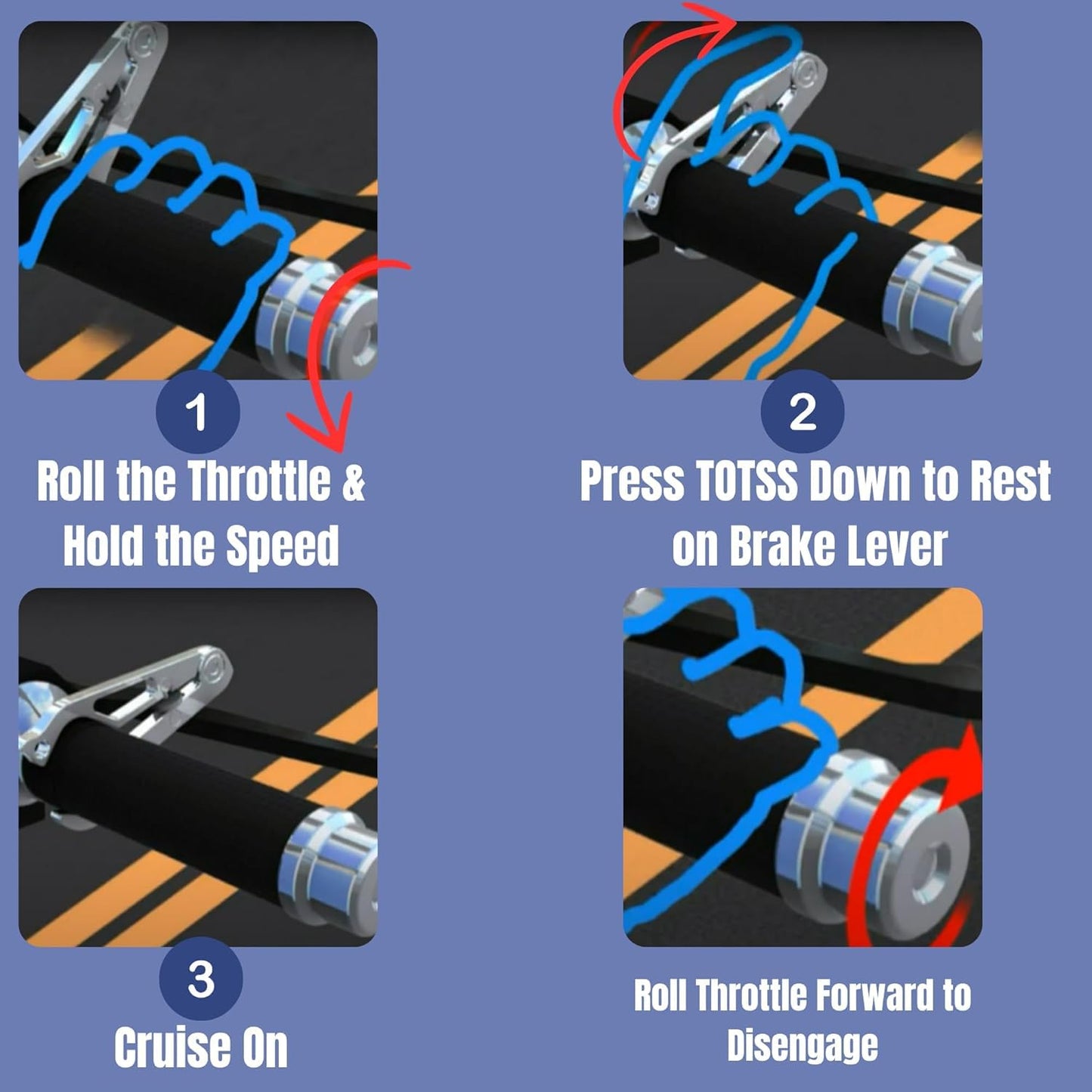 1

Roll the Throttle & Hold the Speed

2

Press TOTSS Down to Rest on Brake Lever

3

Cruise On

Roll Throttle Forward to Disengage