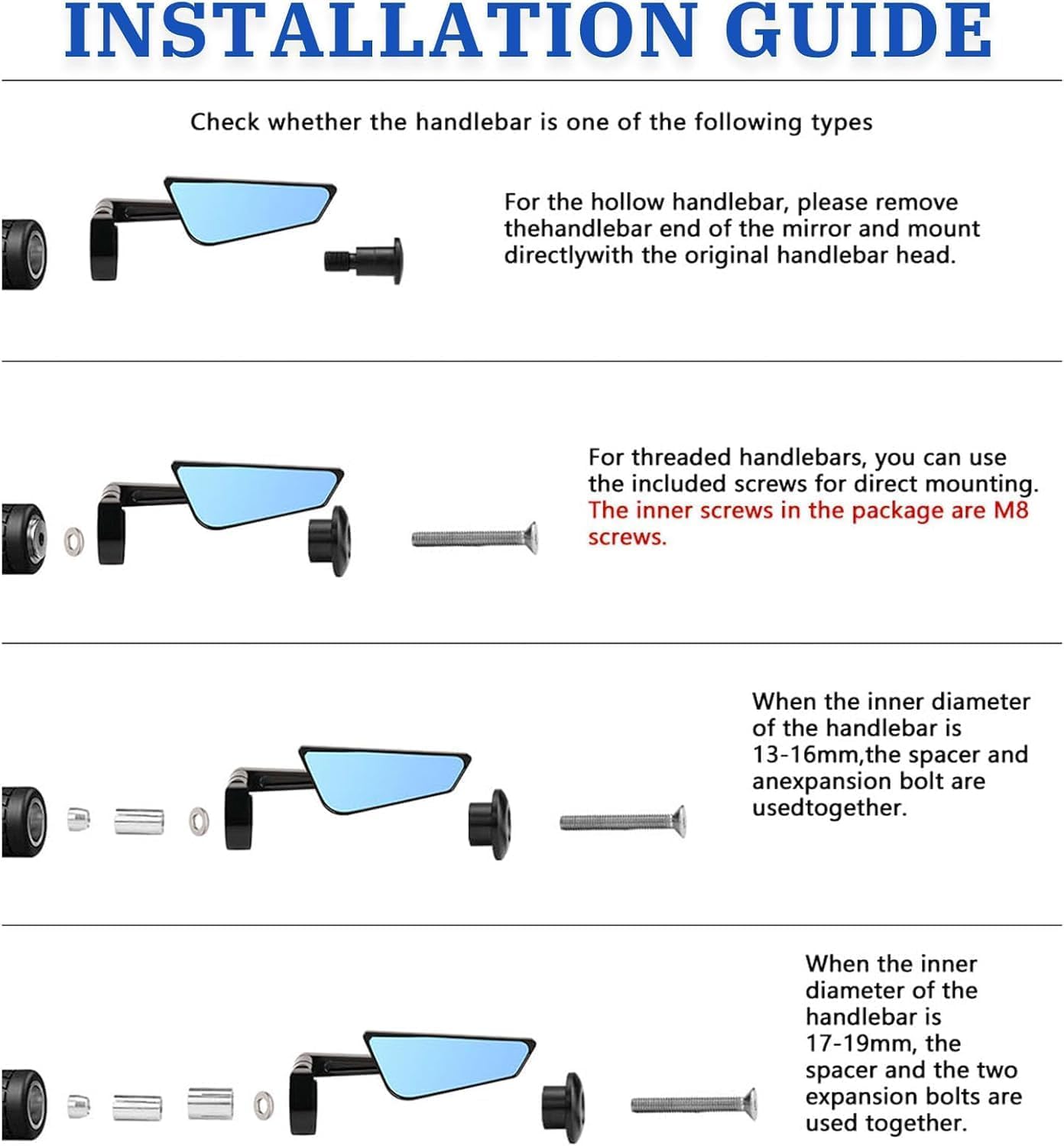 INSTALLATION GUIDE

Check whether the handlebar is one of the following types

For the hollow handlebar, please remove thehandlebar end of the mirror and mount directlywith the original handlebar head.

For threaded handlebars, you can use the included screws for direct mounting. The inner screws in the package are M8 screws.

When the inner diameter of the handlebar is 13-16mm,the spacer and anexpansion bolt are usedtogether.

When the inner diameter of the handlebar is 17-19mm, the spacer and the two expansion bolts are used together.