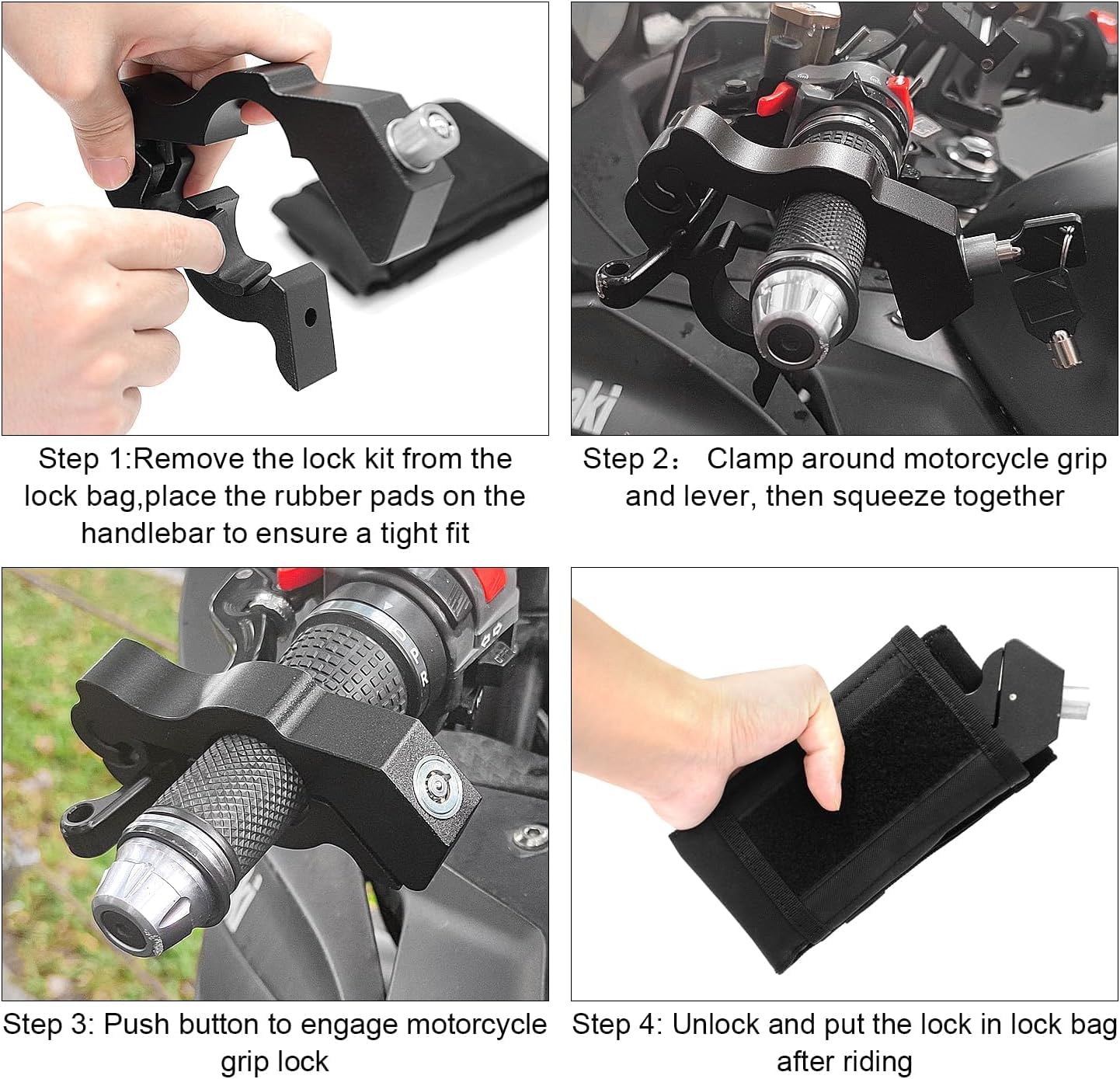 Step 1:Remove the lock kit from the lock bag,place the rubber pads on the handlebar to ensure a tight fit

Step 2： Clamp around motorcycle grip and lever, then squeeze together

Step 3: Push button to engage motorcycle grip lock

Step 4: Unlock and put the lock in lock bag after riding