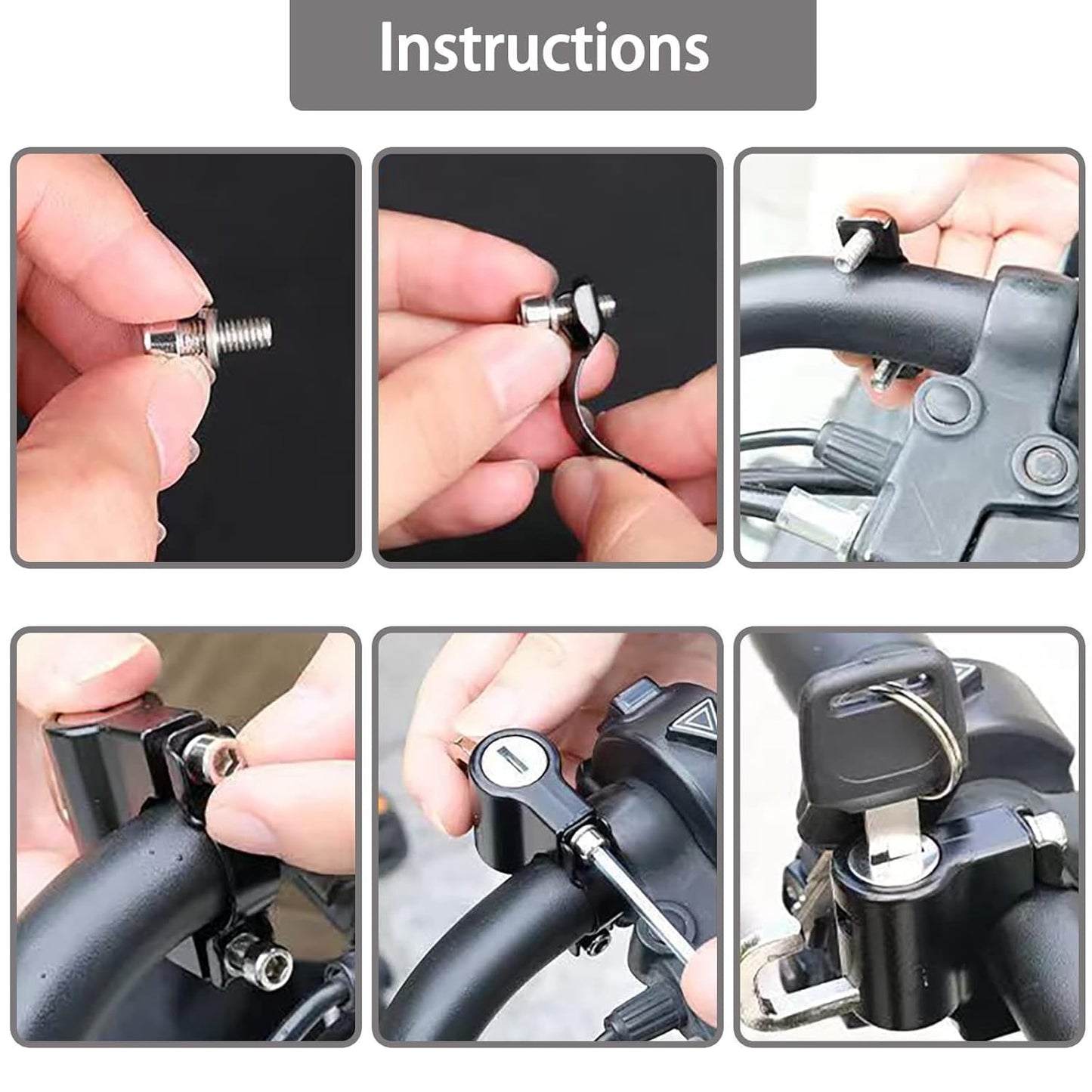 Instructions